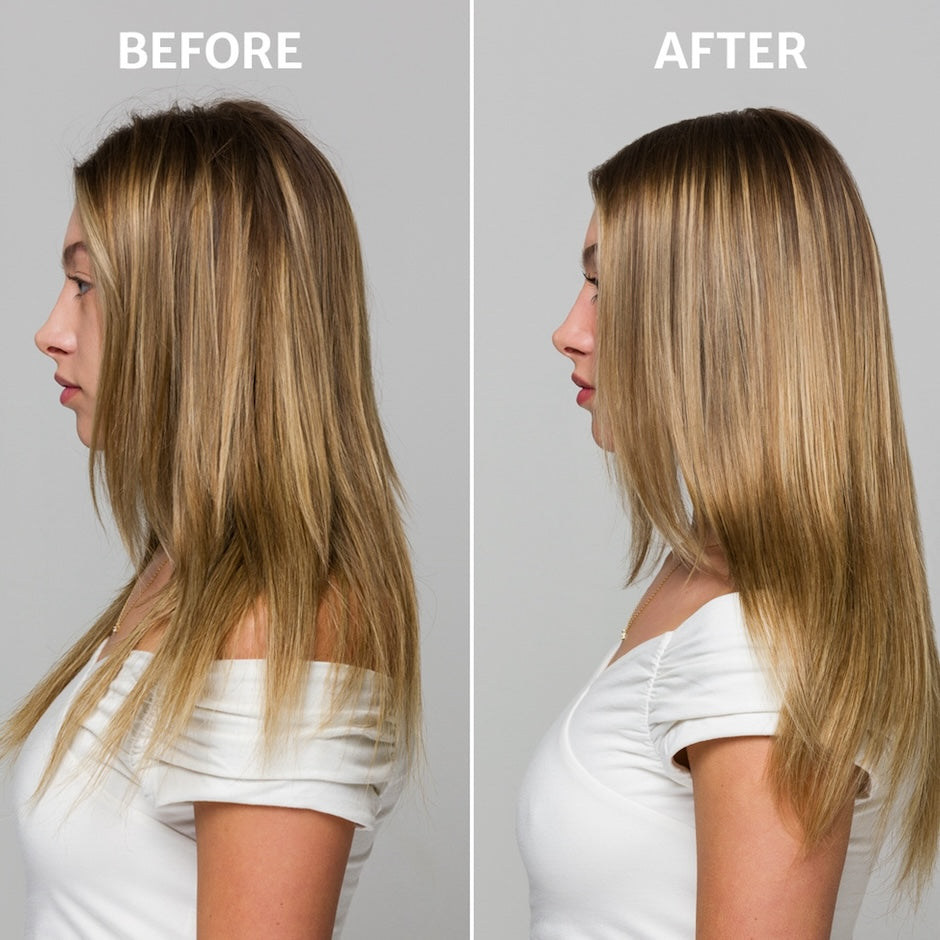 BEFORE

AFTER